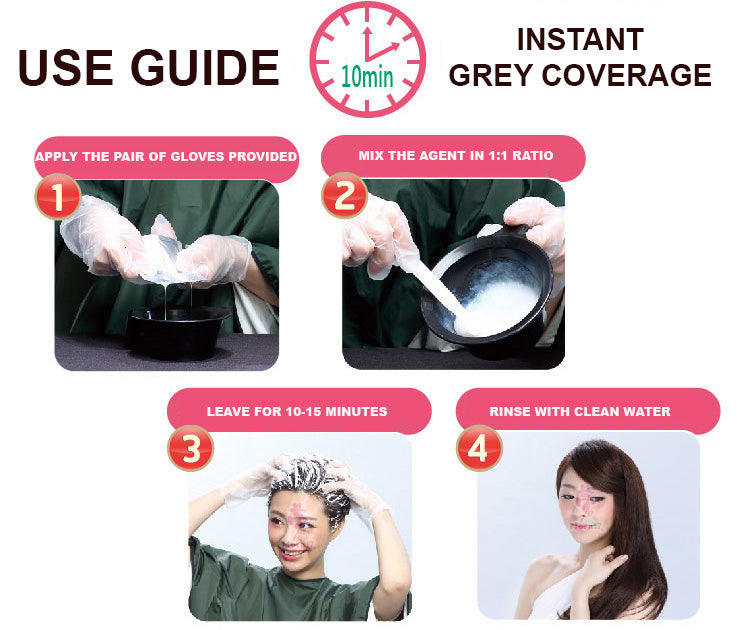 USE GUIDE

10min

INSTANT GREY COVERAGE

APPLY THE PAIR OF GLOVES PROVIDED

1

MIX THE AGENT IN 1:1 RATIO

2

LEAVE FOR 10-15 MINUTES

3

RINSE WITH CLEAN WATER

4