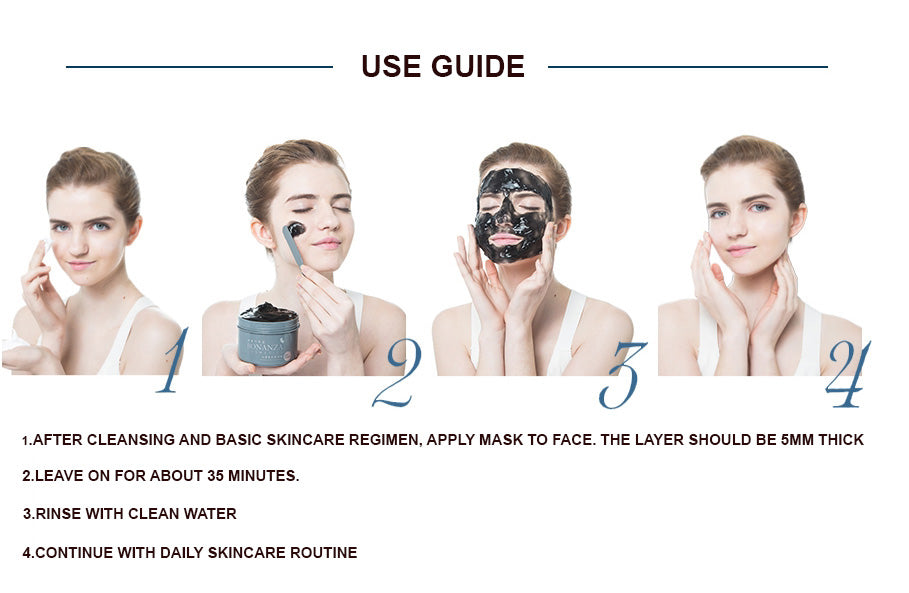 USE GUIDE

BONANZA

1

2

3

4

1.AFTER CLEANSING AND BASIC SKINCARE REGIMEN, APPLY MASK TO FACE. THE LAYER SHOULD BE 5MM THICK

2.LEAVE ON FOR ABOUT 35 MINUTES.

3.RINSE WITH CLEAN WATER

4.CONTINUE WITH DAILY SKINCARE ROUTINE